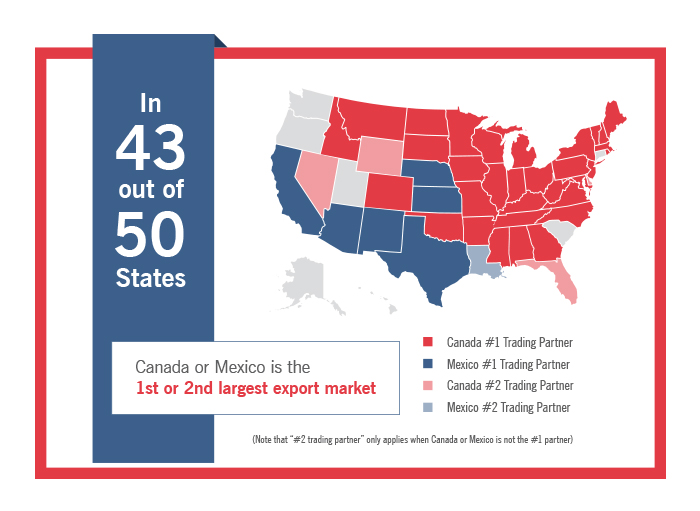 In 43 out of 50 States

Canada or Mexico is the
1st or 2nd largest export market

Canada #1 Trading Partner
Mexico #1 Trading Partner
Canada #2 Trading Partner
Mexico #2 Trading Partner

(Note that "#2 trading partner" only applies when Canada or Mexico is not the #1 partner)